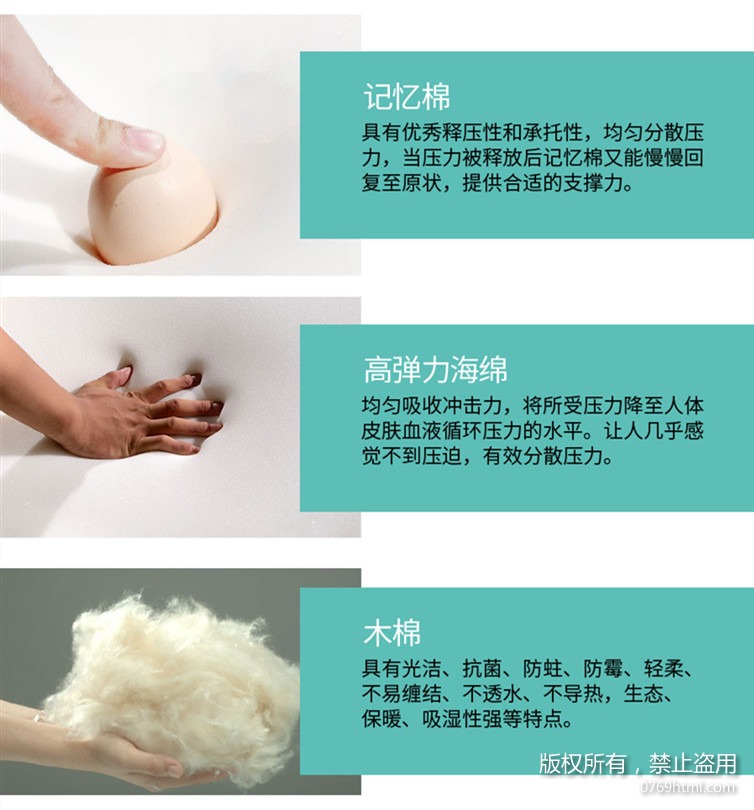 记忆棉

具有优秀释压性和承托性，均匀分散压力，当压力被释放后记忆棉又能慢慢回复至原状，提供合适的支撑力。

高弹力海绵

均匀吸收冲击力，将所受压力降至人体皮肤血液循环压力的水平。让人几乎感觉不到压迫，有效分散压力。

木棉

具有光洁、抗菌、防蛀、防霉、轻柔、不易缠结、不透水、不导热，生态、保暖、吸湿性强等特点。

版权所有，禁止盗用
0769html.com